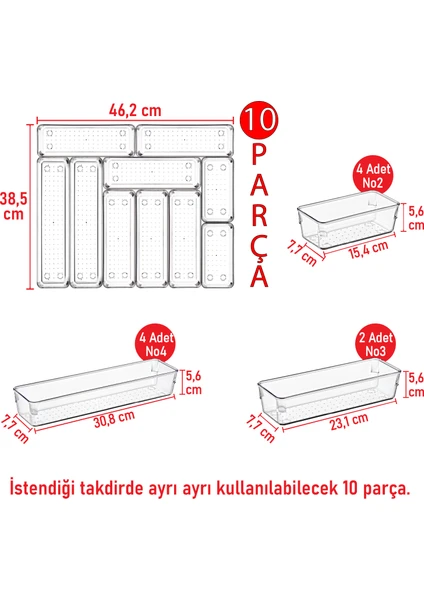 46,2 cm

38,5 cm

10 PARÇA

4 Adet No2

5,6 cm

7,7 cm

15,4 cm

4 Adet No4

5,6 cm

7,7 cm

30,8 cm

2 Adet No3

5,6 cm

7,7 cm

23,1 cm

İstendiği takdirde ayrı ayrı kullanılabilecek 10 parça.