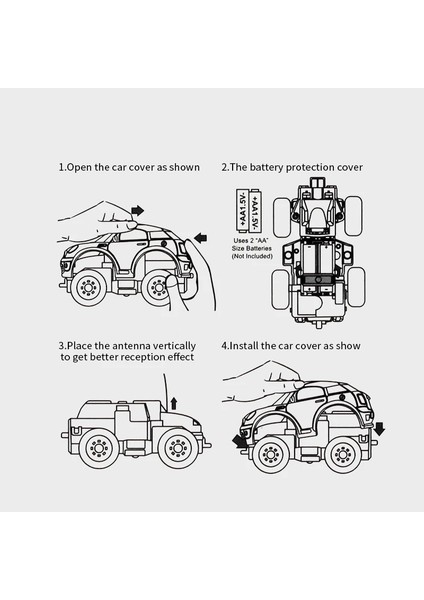 1.Open the car cover as shown

2.The battery protection cover

+AA1.5V-

+AA1.5V-

Uses 2 "AA" Size Batteries (Not Included)

3.Place the antenna vertically to get better reception effect

4.Install the car cover as show