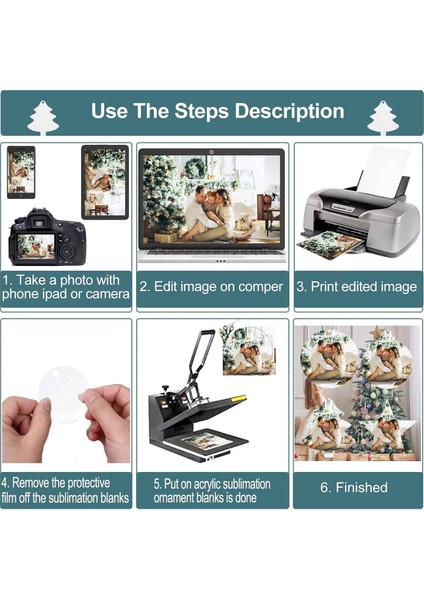 Use The Steps Description

1. Take a photo with phone ipad or camera

2. Edit image on comper

3. Print edited image

4. Remove the protective film off the sublimation blanks

5. Put on acrylic sublimation ornament blanks is done

6. Finished