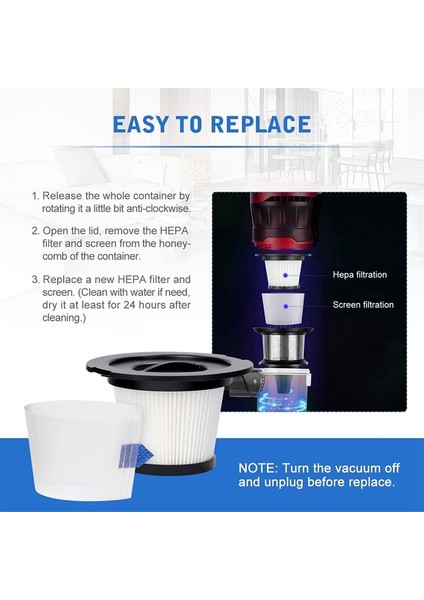 EASY TO REPLACE

1. Release the whole container by rotating it a little bit anti-clockwise.

2. Open the lid, remove the HEPA filter and screen from the honeycomb of the container.

3. Replace a new HEPA filter and screen. (Clean with water if need, dry it at least for 24 hours after cleaning.)

Hepa filtration

Screen filtration

NOTE: Turn the vacuum off and unplug before replace.