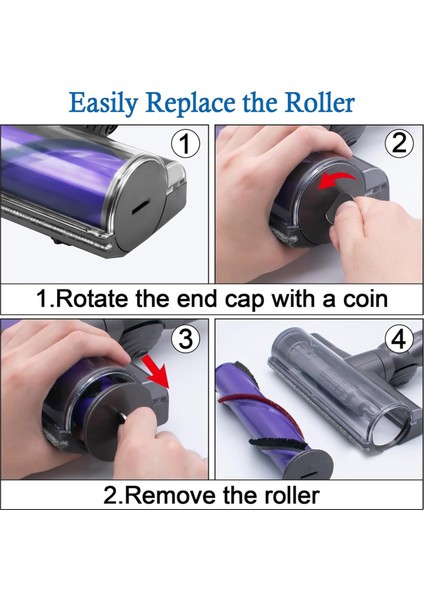 Easily Replace the Roller

1

2

1.Rotate the end cap with a coin

3

4

2.Remove the roller