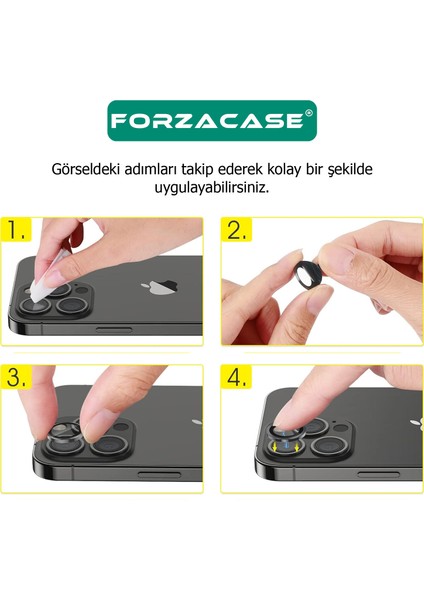 FORZACASE®

Görseldeki adımları takip ederek kolay bir şekilde uygulayabilirsiniz.

1.

2.

3.

4.