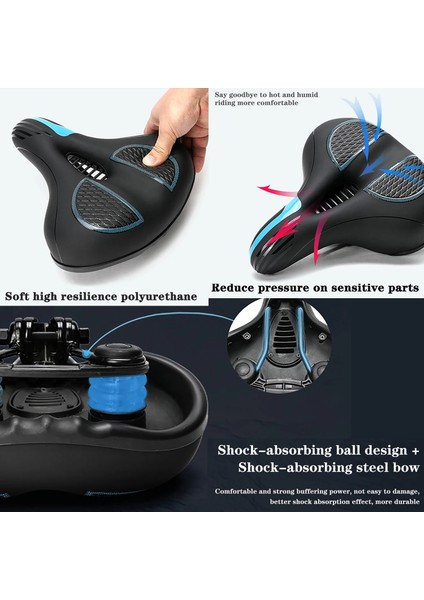 Say goodbye to hot and humid riding more comfortable

Soft high resilience polyurethane

Reduce pressure on sensitive parts

Shock-absorbing ball design +
Shock-absorbing steel bow

Comfortable and strong buffering power, not easy to damage, better shock absorption effect, more durable