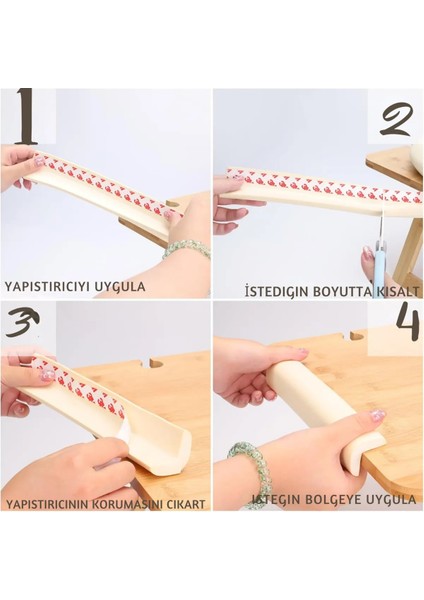 1

YAPISTIRICIYI UYGULA

2

İSTEDIGIN BOYUTTA KISALT

3

YAPISTIRICININ KORUMASINI CIKART

4

ISTEGIN BOLGEYE UYGULA