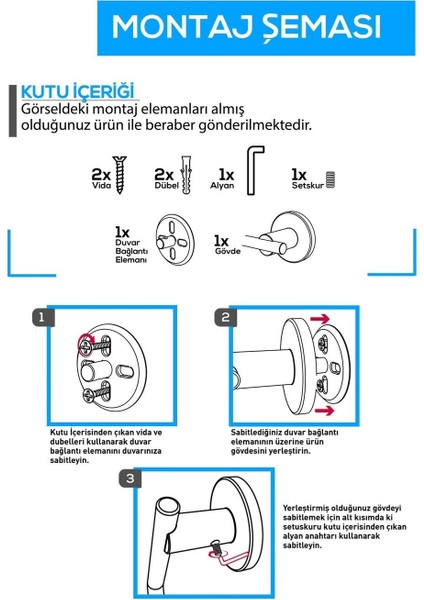 MONTAJ ŞEMASI

KUTU İÇERİĞİ
Görseldeki montaj elemanları almış olduğunuz ürün ile beraber gönderilmektedir.

2x
Vida

2x
Dübel

1x
Alyan

1x
Setskur

1x
Duvar Bağlantı Elemanı

1x
Gövde

1

Kutu İçerisinden çıkan vida ve dubelleri kullanarak duvar bağlantı elemanını duvarınıza sabitleyin.

2

Sabitlediğiniz duvar bağlantı elemanının üzerine ürün gövdesini yerleştirin.

3

Yerleştirmiş olduğunuz gövdeyi sabitlemek için alt kısımda ki setuskuru kutu içerisinden çıkan alyan anahtarı kullanarak sabitleyin.