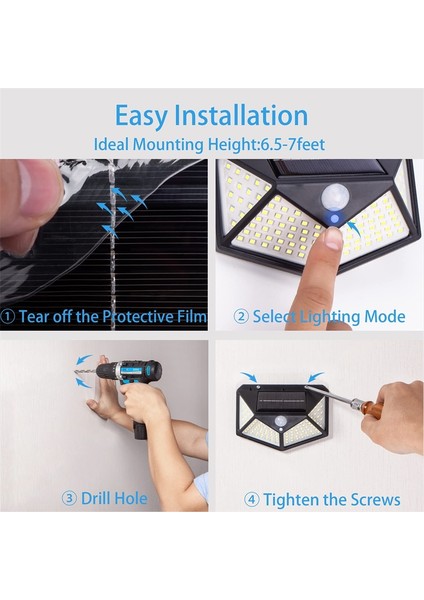 Easy Installation
Ideal Mounting Height:6.5-7feet

① Tear off the Protective Film

② Select Lighting Mode

③ Drill Hole

④ Tighten the Screws