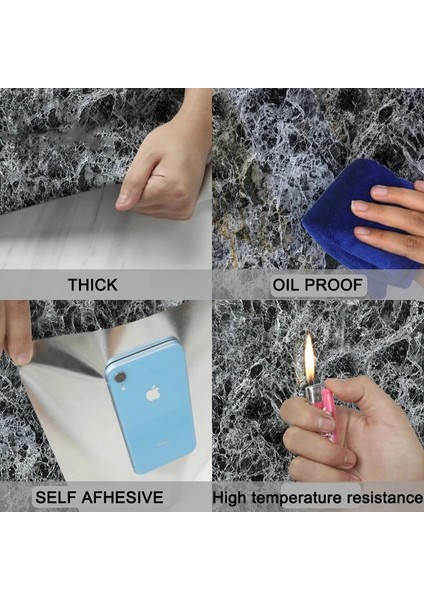 THICK

OIL PROOF

SELF AFHESIVE

High temperature resistance