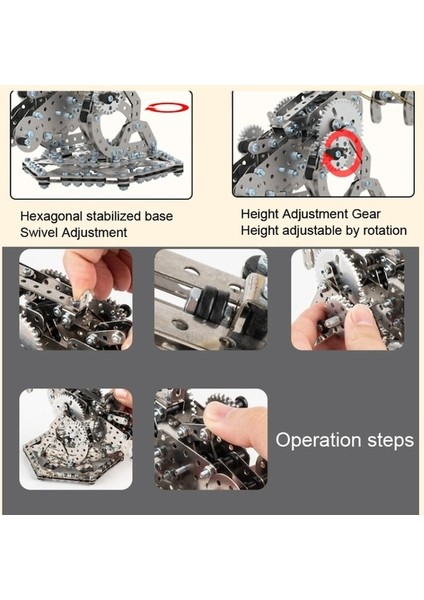 Hexagonal stabilized base
Swivel Adjustment

Height Adjustment Gear
Height adjustable by rotation

Operation steps