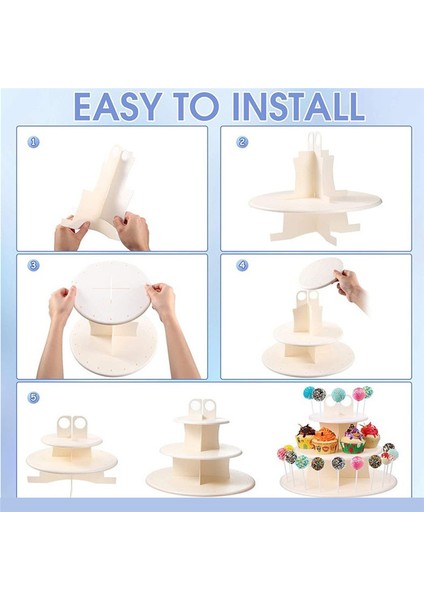 EASY TO INSTALL

1

2

3

4

5