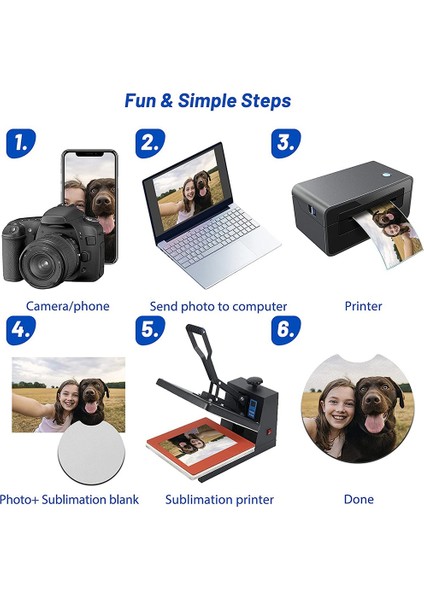 Fun & Simple Steps

1.

Camera/phone

2.

Send photo to computer

3.

Printer

4.

Photo+ Sublimation blank

5.

Sublimation printer

6.

Done