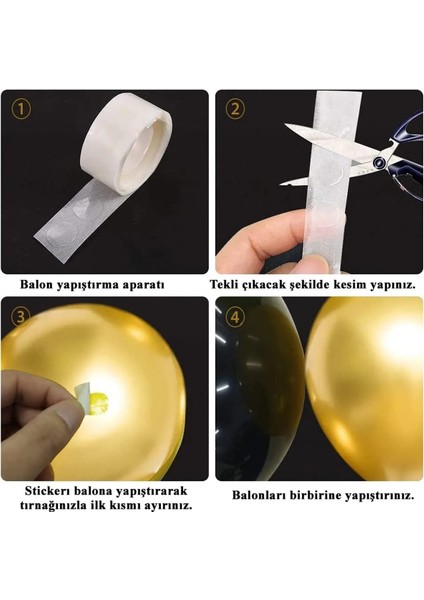 1

Balon yapıştırma aparatı

2

Tekli çıkacak şekilde kesim yapınız.

3

Stickerı balona yapıştırarak tırnağınızla ilk kısmı ayırınız.

4

Balonları birbirine yapıştırınız.