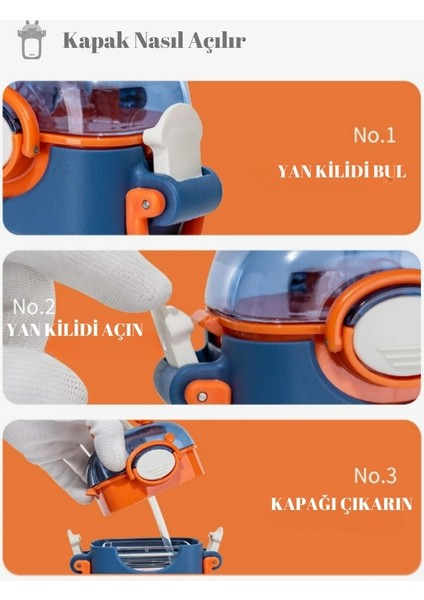 Kapak Nasıl Açılır

No.1
YAN KİLİDİ BUL

No.2
YAN KİLİDİ AÇIN

No.3
KAPAĞI ÇIKARIN