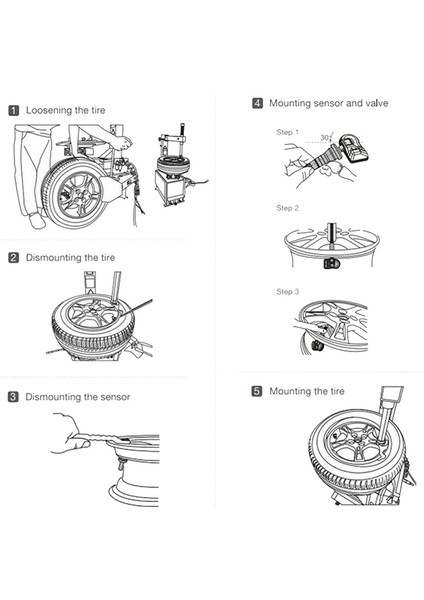 1 Loosening the tire

2 Dismounting the tire

3 Dismounting the sensor

4 Mounting sensor and valve

Step 1

30

Step 2

Step 3

5 Mounting the tire