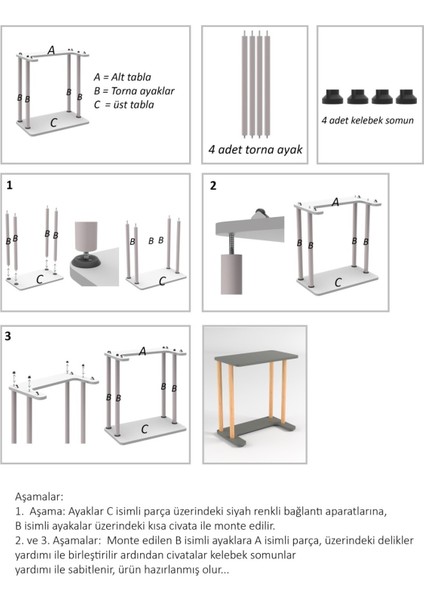 A

B B

B B

C

A = Alt tabla
B = Torna ayaklar
C = üst tabla

4 adet torna ayak

4 adet kelebek somun

1

B B

B B

C

B

B B

C

2

A

B B

B B

C

3

A

B B

B B

C

Aşamalar:
1. Aşama: Ayaklar C isimli parça üzerindeki siyah renkli bağlantı aparatlarına, B isimli ayakalar üzerindeki kısa civata ile monte edilir.
2. ve 3. Aşamalar: Monte edilen B isimli ayaklara A isimli parça, üzerindeki delikler yardımı ile birleştirilir ardından civatalar kelebek somunlar yardımı ile sabitlenir, ürün hazırlanmış olur...