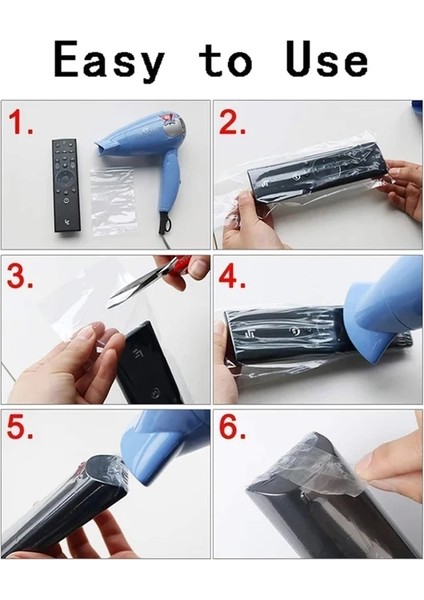 Easy to Use

1.

2.

3.

4.

5.

6.