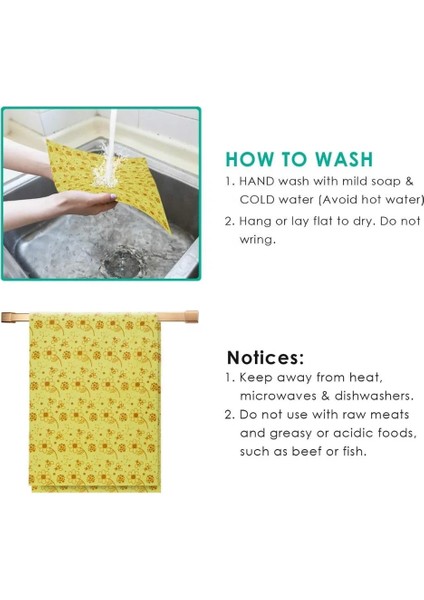 HOW TO WASH

1. HAND wash with mild soap & COLD water (Avoid hot water)

2. Hang or lay flat to dry. Do not wring.

Notices:

1. Keep away from heat, microwaves & dishwashers.

2. Do not use with raw meats and greasy or acidic foods, such as beef or fish.