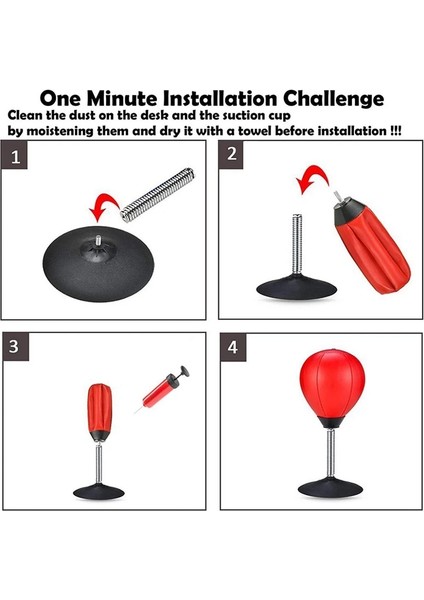 One Minute Installation Challenge

Clean the dust on the desk and the suction cup by moistening them and dry it with a towel before installation !!!

1

2

3

4