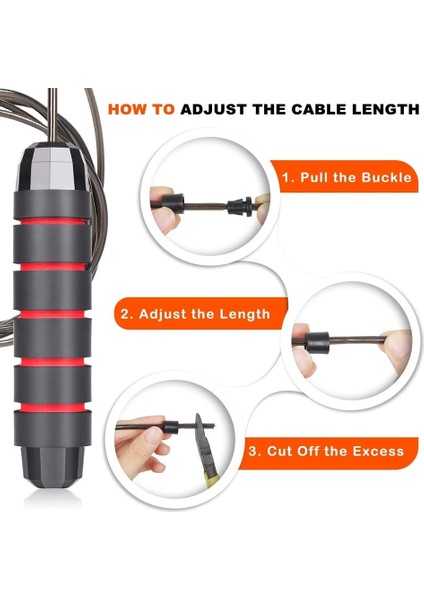 HOW TO ADJUST THE CABLE LENGTH

1. Pull the Buckle

2. Adjust the Length

3. Cut Off the Excess