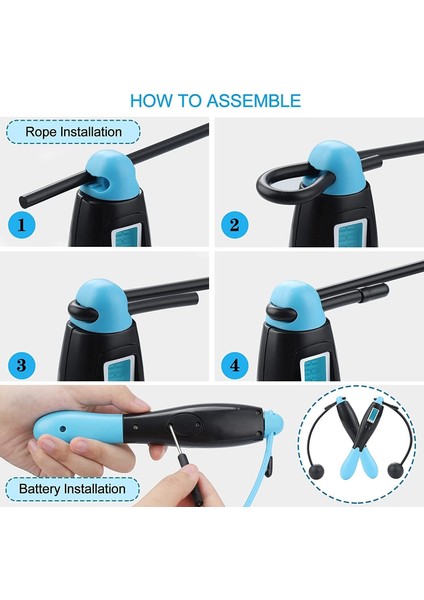 HOW TO ASSEMBLE

Rope Installation

1

2

3

4

Battery Installation