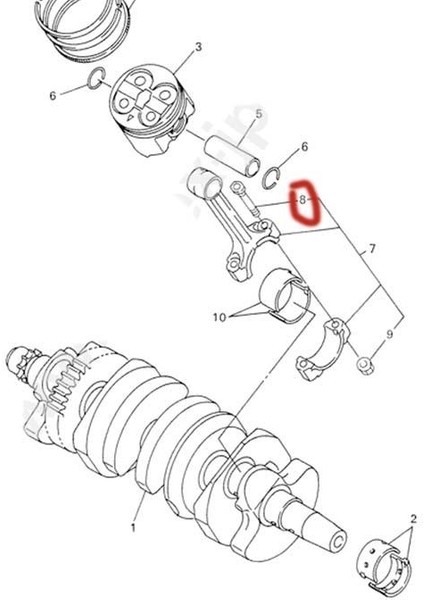 3
6
5
6
8
7
10
9
1
2