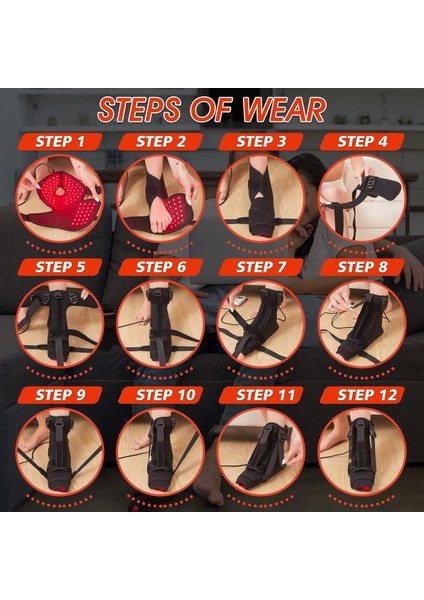 STEPS OF WEAR

STEP 1

STEP 2

STEP 3

STEP 4

STEP 5

STEP 6

STEP 7

STEP 8

STEP 9

STEP 10

STEP 11

STEP 12