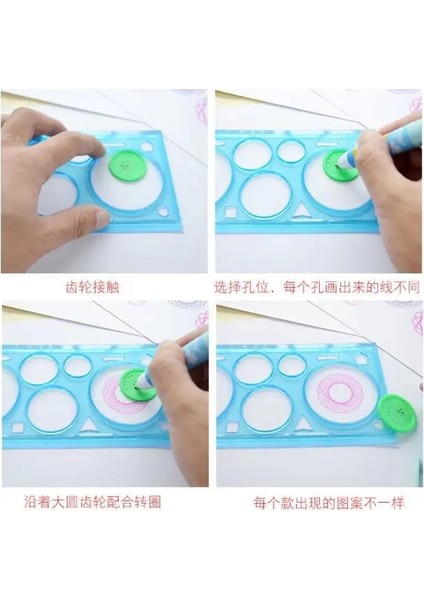 齿轮接触

选择孔位，每个孔画出来的线不同

沿着大圆齿轮配合转圈

每个款出现的图案不一样