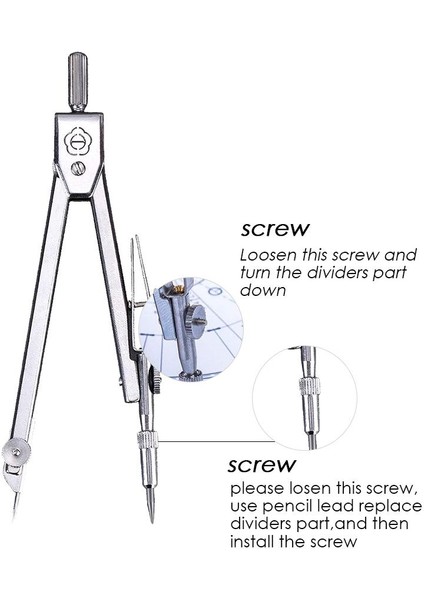 screw
Loosen this screw and turn the dividers part down

screw
please losen this screw, use pencil lead replace dividers part,and then install the screw