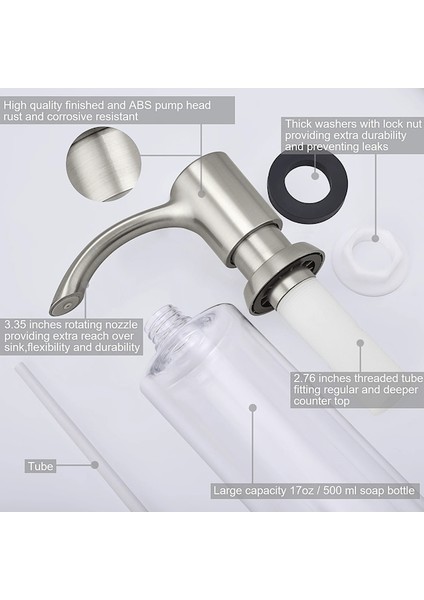 High quality finished and ABS pump head rust and corrosive resistant

Thick washers with lock nut providing extra durability and preventing leaks

3.35 inches rotating nozzle providing extra reach over sink,flexibility and durability

2.76 inches threaded tube fitting regular and deeper counter top

Tube

Large capacity 17oz / 500 ml soap bottle