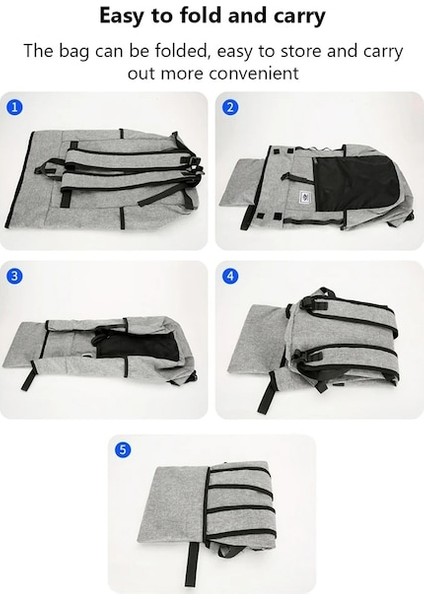 Easy to fold and carry

The bag can be folded, easy to store and carry out more convenient

1

2

3

4

5