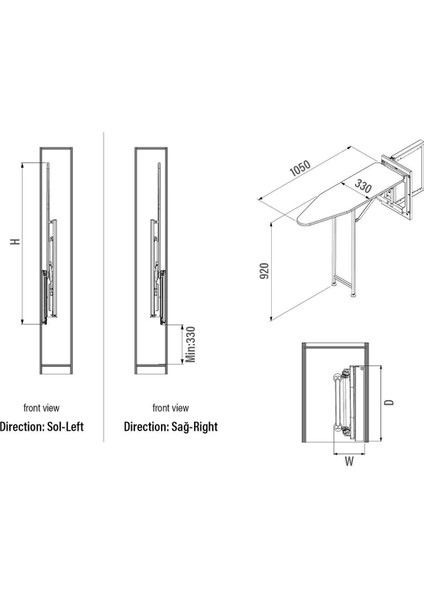 H

front view

Direction: Sol-Left

Min:330

front view

Direction: Sağ-Right

1050

330

920

D

W