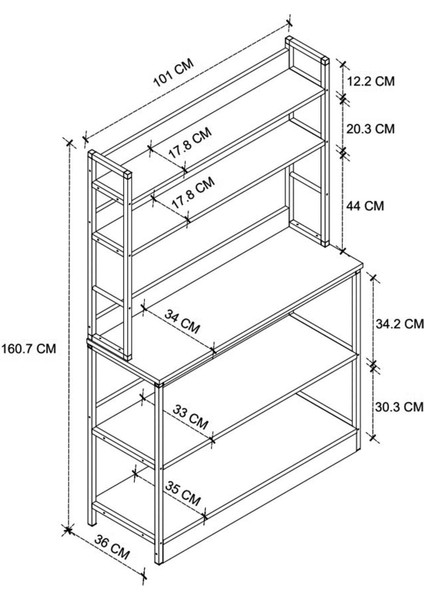 101 CM
12.2 CM
20.3 CM
17.8 CM
17.8 CM
44 CM
160.7 CM
34 CM
34.2 CM
33 CM
30.3 CM
35 CM
36 CM