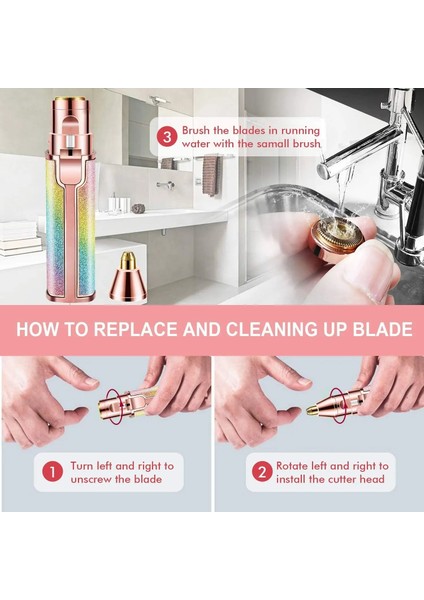 3 Brush the blades in running water with the samall brush

HOW TO REPLACE AND CLEANING UP BLADE

1 Turn left and right to unscrew the blade

2 Rotate left and right to install the cutter head