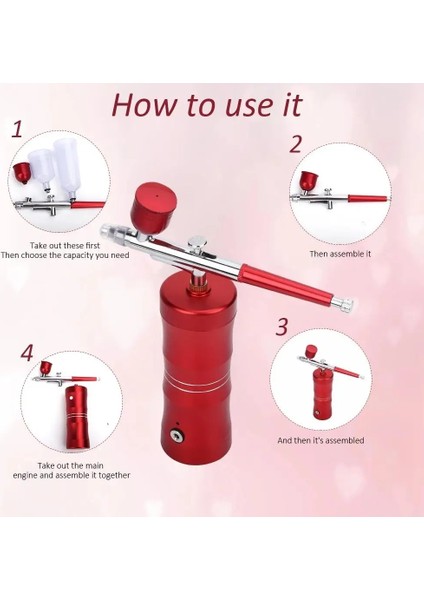 How to use it

1

Take out these first
Then choose the capacity you need

2

Then assemble it

3

And then it's assembled

4

Take out the main engine and assemble it together