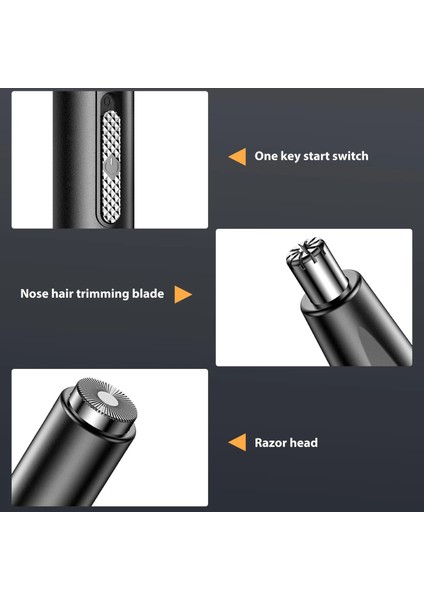 One key start switch

Nose hair trimming blade

Razor head