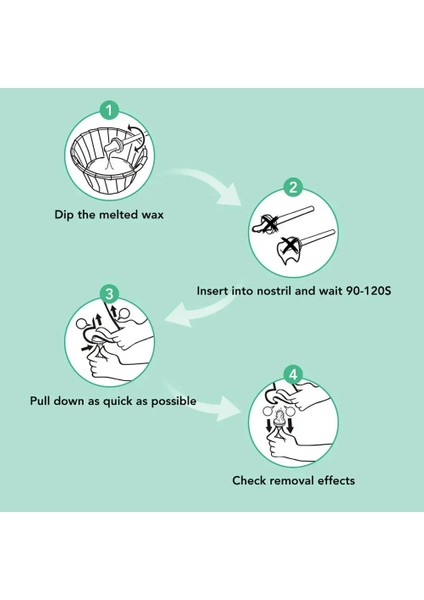 1
Dip the melted wax

2
Insert into nostril and wait 90-120S

3
Pull down as quick as possible

4
Check removal effects