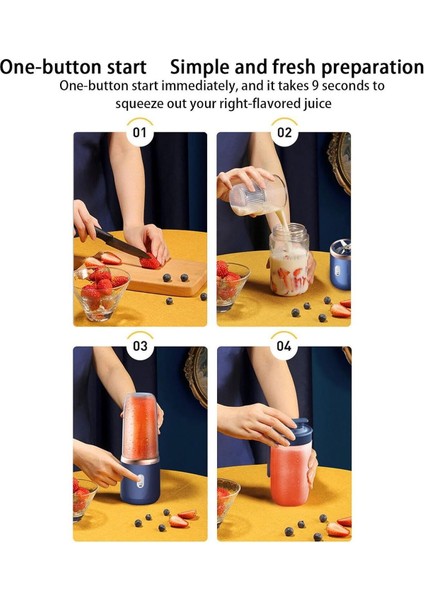 One-button start    Simple and fresh preparation

One-button start immediately, and it takes 9 seconds to squeeze out your right-flavored juice

01

02

03

04