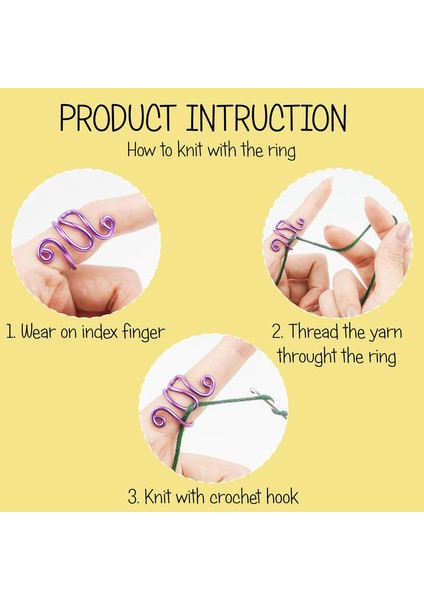 PRODUCT INTRUCTION
How to knit with the ring

1. Wear on index finger

2. Thread the yarn throught the ring

3. Knit with crochet hook