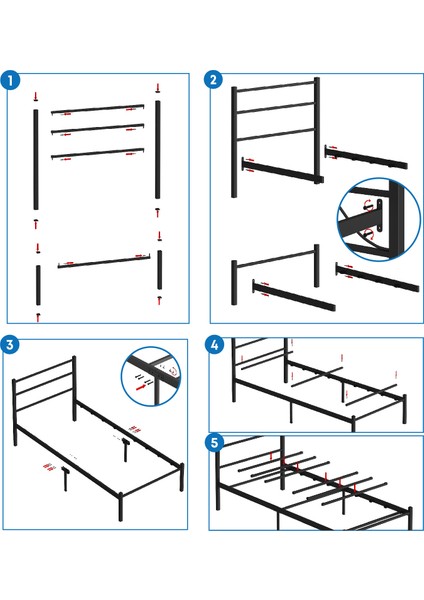 1

2

3

4

5