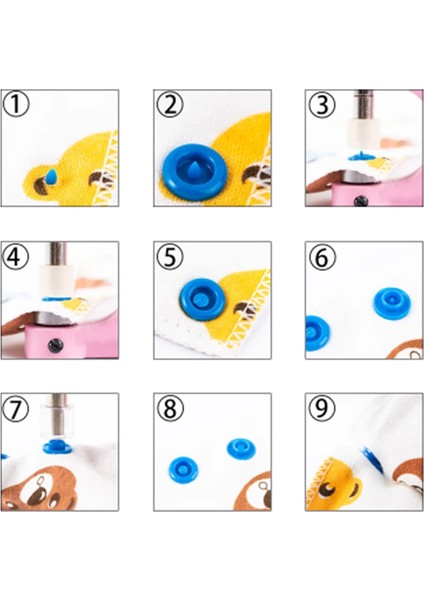 ①

②

③

④

⑤

⑥

⑦

⑧

⑨