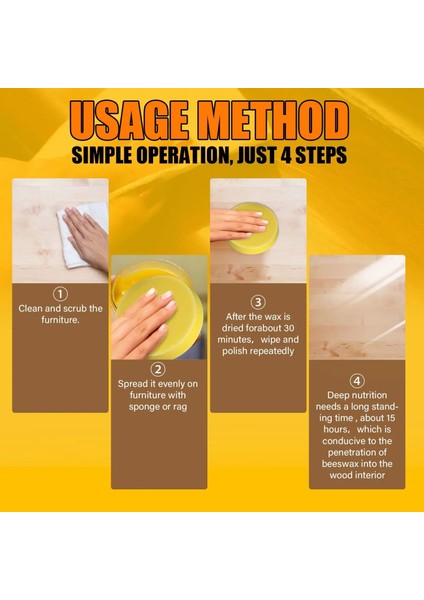 USAGE METHOD
SIMPLE OPERATION, JUST 4 STEPS

①
Clean and scrub the furniture.

②
Spread it evenly on furniture with sponge or rag

③
After the wax is dried forabout 30 minutes， wipe and polish repeatedly

④
Deep nutrition needs a long standing time , about 15 hours， which is conducive to the penetration of beeswax into the wood interior