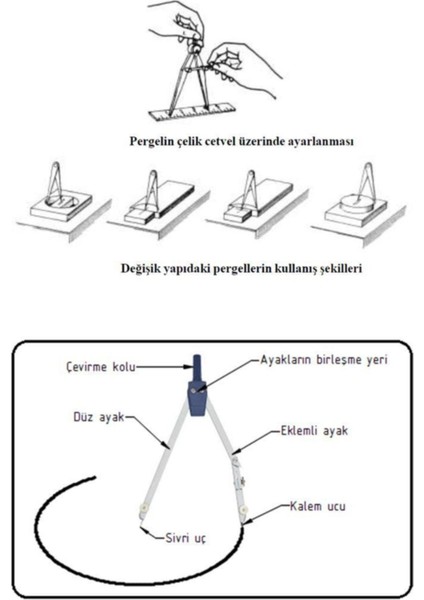 Pergelin çelik cetvel üzerinde ayarlanması

Değişik yapıdaki pergellerin kullanış şekilleri

Çevirme kolu

Ayakların birleşme yeri

Düz ayak

Eklemli ayak

Kalem ucu

Sivri uç