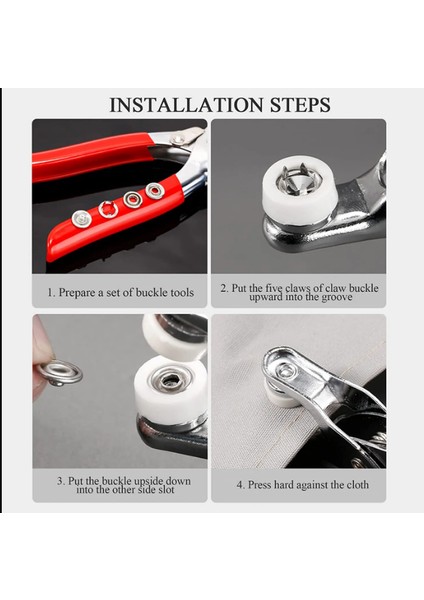 INSTALLATION STEPS

1. Prepare a set of buckle tools

2. Put the five claws of claw buckle upward into the groove

3. Put the buckle upside down into the other side slot

4. Press hard against the cloth