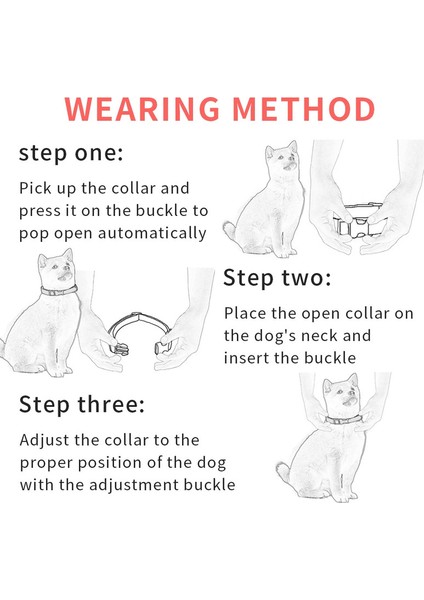 WEARING METHOD

step one:

Pick up the collar and press it on the buckle to pop open automatically

Step two:

Place the open collar on the dog's neck and insert the buckle

Step three:

Adjust the collar to the proper position of the dog with the adjustment buckle