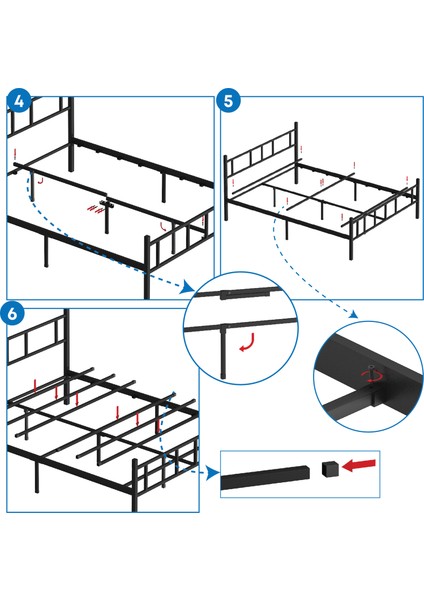 4

5

6