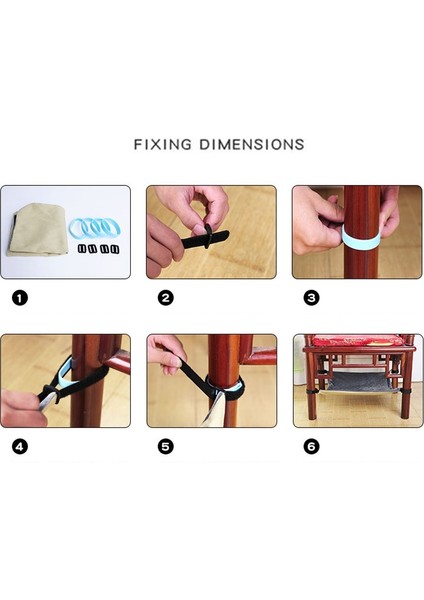 FIXING DIMENSIONS

1

2

3

4

5

6