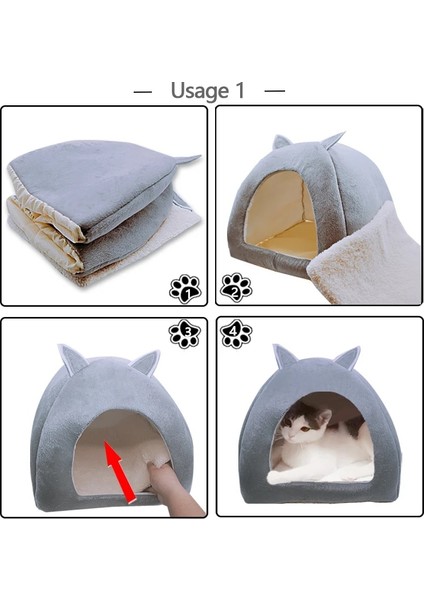 — Usage 1 —

1

2

3

4