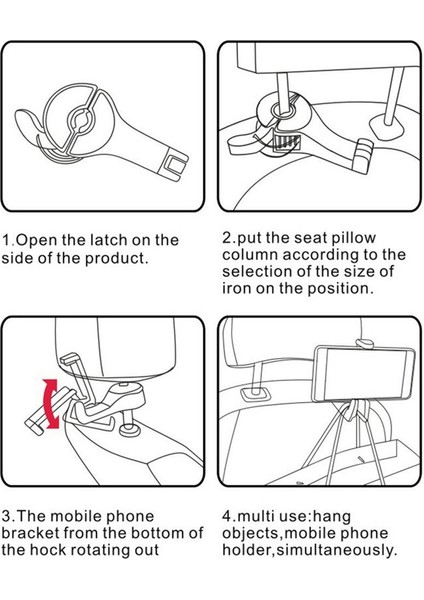 1.Open the latch on the side of the product.

2.put the seat pillow column according to the selection of the size of iron on the position.

3.The mobile phone bracket from the bottom of the hock rotating out

4.multi use:hang objects,mobile phone holder,simultaneously.