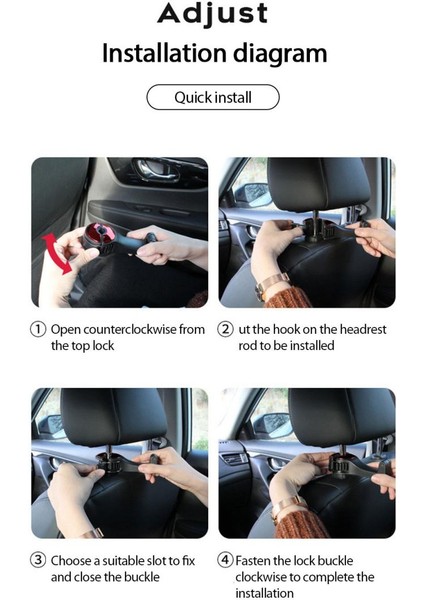 Adjust

Installation diagram

Quick install

① Open counterclockwise from the top lock

② ut the hook on the headrest rod to be installed

③ Choose a suitable slot to fix and close the buckle

④ Fasten the lock buckle clockwise to complete the installation