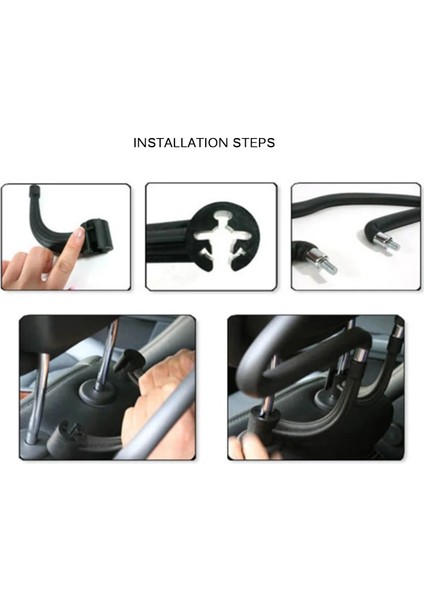 INSTALLATION STEPS