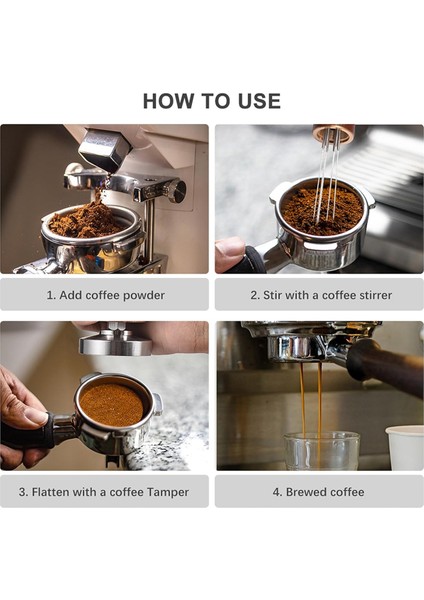 HOW TO USE

1. Add coffee powder

2. Stir with a coffee stirrer

3. Flatten with a coffee Tamper

4. Brewed coffee